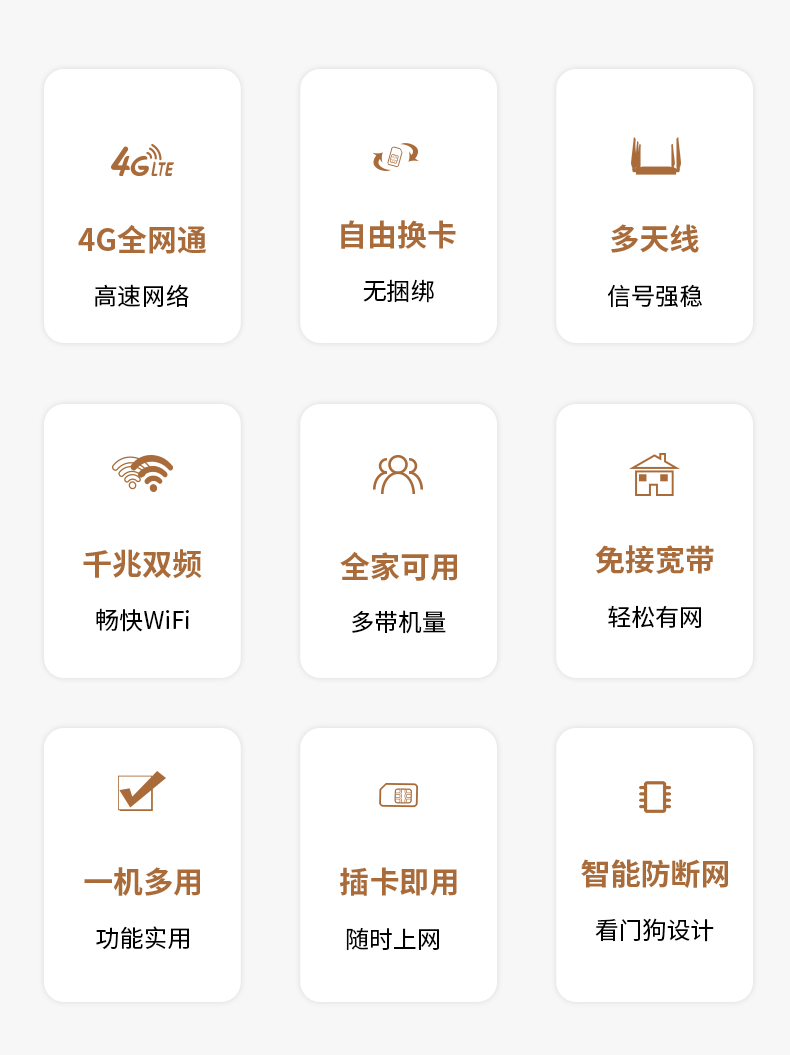 4G LTE

4G全网通

高速网络

自由换卡

无捆绑

多天线

信号强稳

千兆双频

畅快WiFi

全家可用

多带机量

免接宽带

轻松有网

一机多用

功能实用

插卡即用

随时上网

智能防断网

看门狗设计